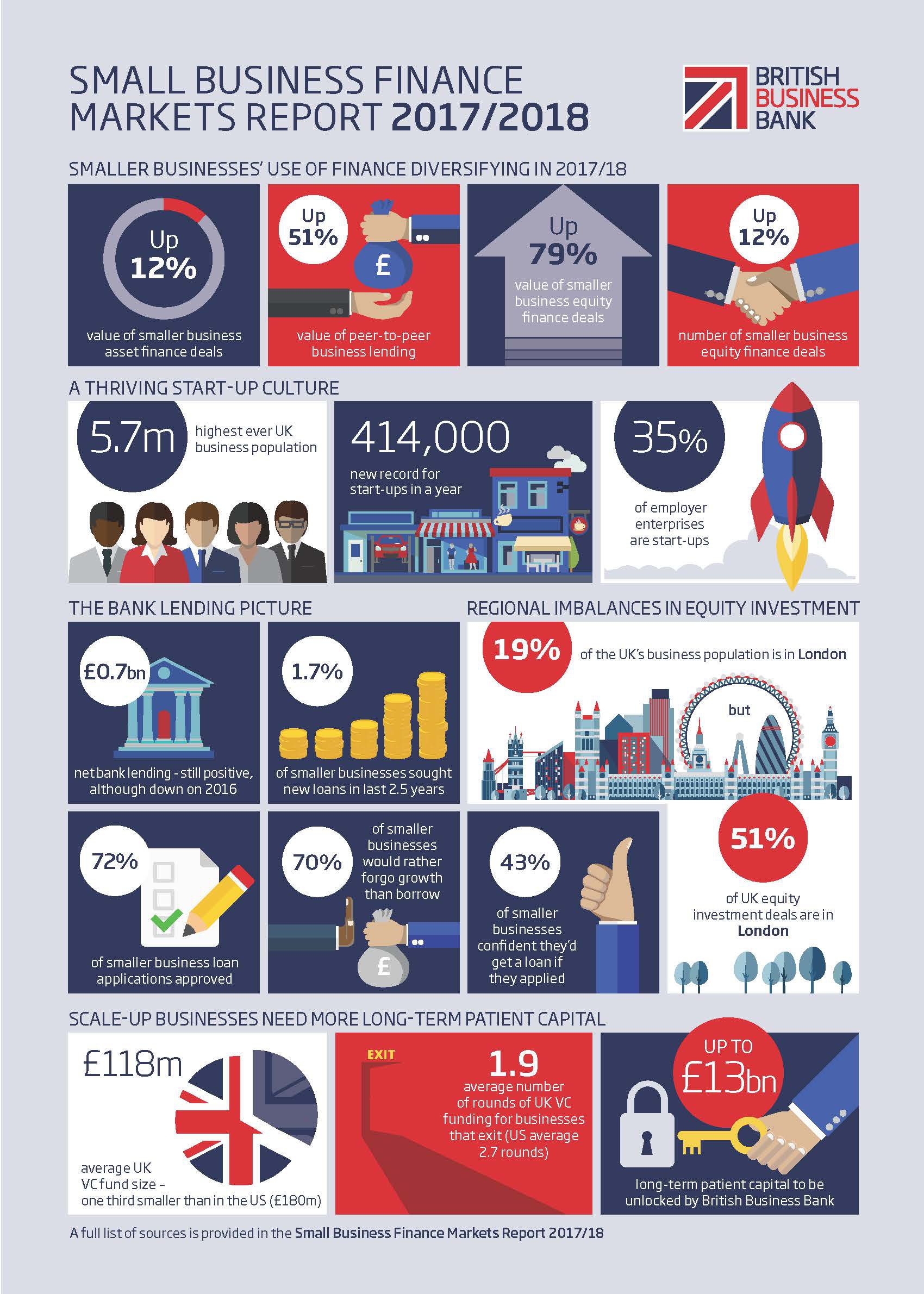 SMALL BUSINESS FINANCE MARKETS REPORT 2017/2018

BRITISH BUSINESS BANK

SMALLER BUSINESSES' USE OF FINANCE DIVERSIFYING IN 2017/18

Up 12%
value of smaller business asset finance deals

Up 51%
£
value of peer-to-peer business lending

Up 79%
value of smaller business equity finance deals

Up 12%
number of smaller business equity finance deals

A THRIVING START-UP CULTURE

5.7m highest ever UK business population

414,000
new record for start-ups in a year

35%
of employer enterprises are start-ups

THE BANK LENDING PICTURE

£0.7bn
net bank lending - still positive, although down on 2016

1.7%
of smaller businesses sought new loans in last 2.5 years

72%
of smaller business loan applications approved

70% of smaller businesses would rather forgo growth than borrow
£

43%
of smaller businesses confident they'd get a loan if they applied

REGIONAL IMBALANCES IN EQUITY INVESTMENT

19% of the UK's business population is in London

but

51%
of UK equity investment deals are in London

SCALE-UP BUSINESSES NEED MORE LONG-TERM PATIENT CAPITAL

£118m
average UK VC fund size – one third smaller than in the US (£180m)

EXIT
1.9
average number of rounds of UK VC funding for businesses that exit (US average 2.7 rounds)

UP TO £13bn
long-term patient capital to be unlocked by British Business Bank

A full list of sources is provided in the Small Business Finance Markets Report 2017/18